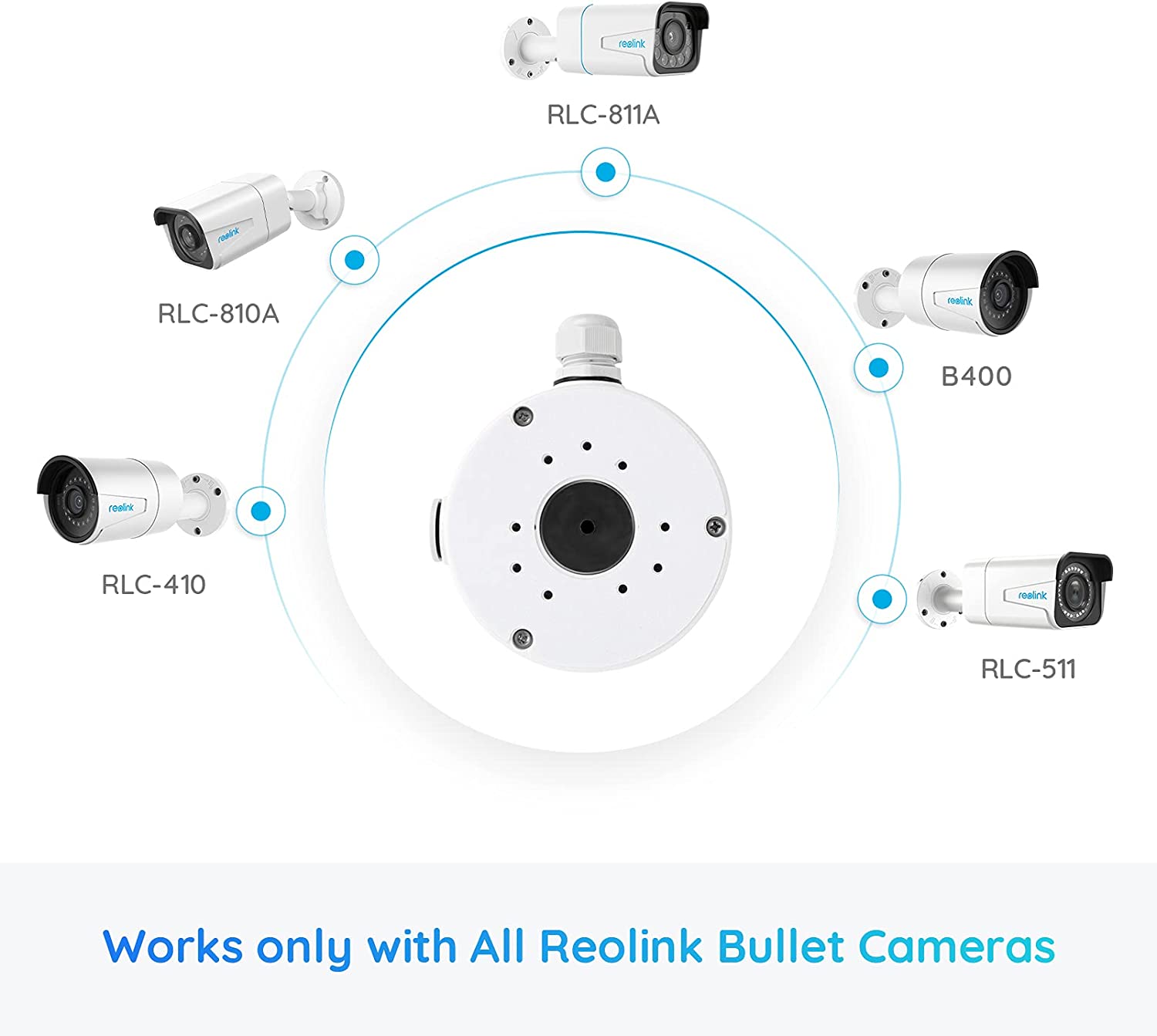 reolink

RLC-811A

reolink

RLC-810A

reolink

B400

reolink

RLC-410

reolink

RLC-511

Works only with All Reolink Bullet Cameras